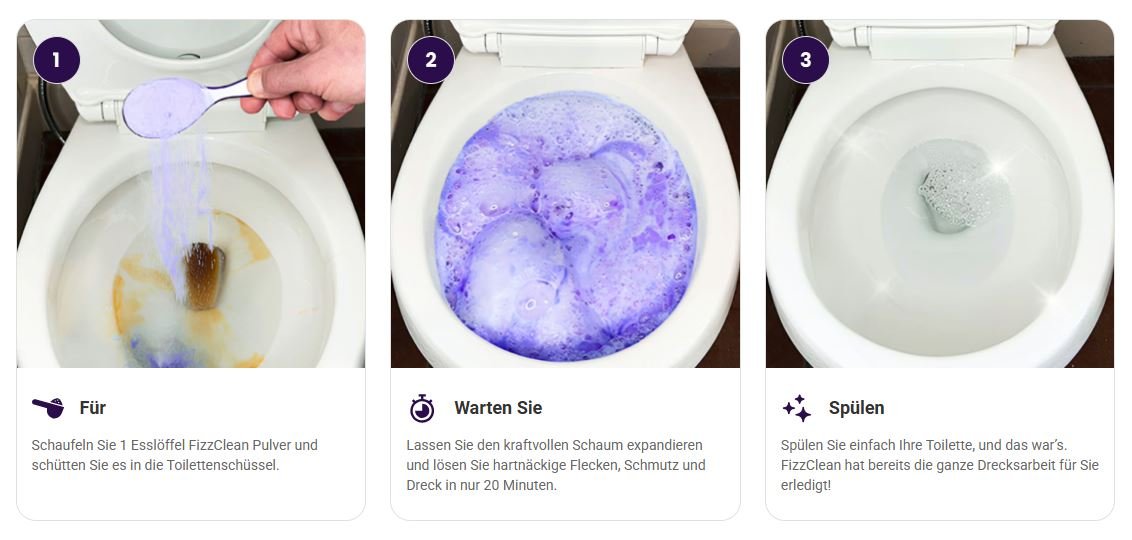 1

Für

Schaufeln Sie 1 Esslöffel FizzClean Pulver und schütten Sie es in die Toilettenschüssel.

2

Warten Sie

Lassen Sie den kraftvollen Schaum expandieren und lösen Sie hartnäckige Flecken, Schmutz und Dreck in nur 20 Minuten.

3

Spülen

Spülen Sie einfach Ihre Toilette, und das war's. FizzClean hat bereits die ganze Drecksarbeit für Sie erledigt!