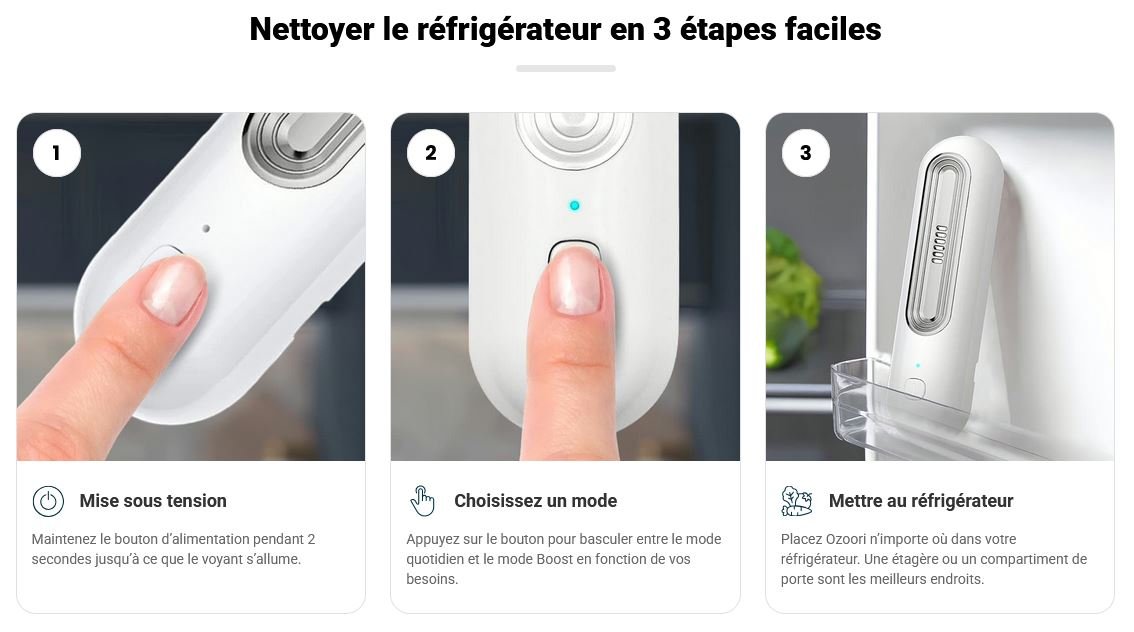 Nettoyer le réfrigérateur en 3 étapes faciles

1

Mise sous tension

Maintenez le bouton d'alimentation pendant 2 secondes jusqu'à ce que le voyant s'allume.

2

Choisissez un mode

Appuyez sur le bouton pour basculer entre le mode quotidien et le mode Boost en fonction de vos besoins.

3

Mettre au réfrigérateur

Placez Ozoori n'importe où dans votre réfrigérateur. Une étagère ou un compartiment de porte sont les meilleurs endroits.